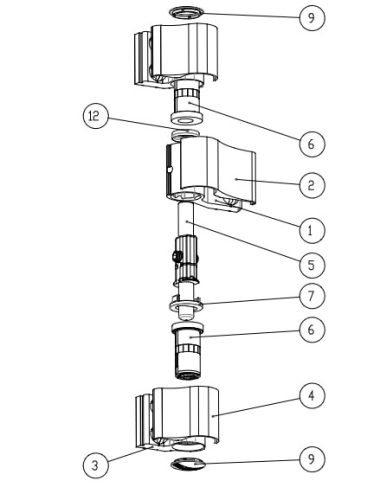 9
12
6
2
1
5
7
6
4
3
9