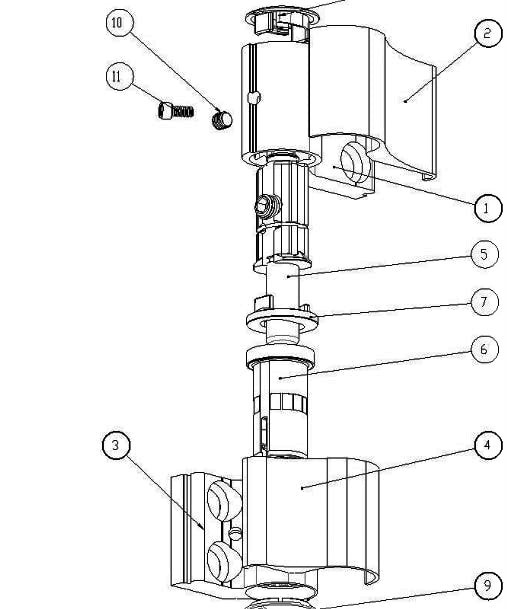 10
11
2
1
5
7
6
3
4
9