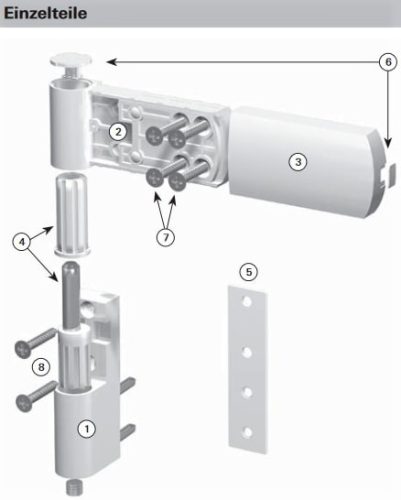 Einzelteile

6
2
3
7
4
5
8
1