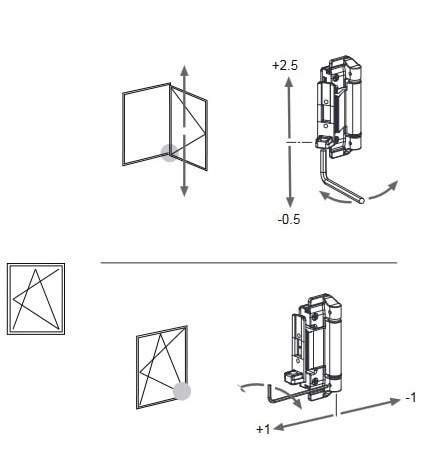 +2.5

-0.5

-1

+1